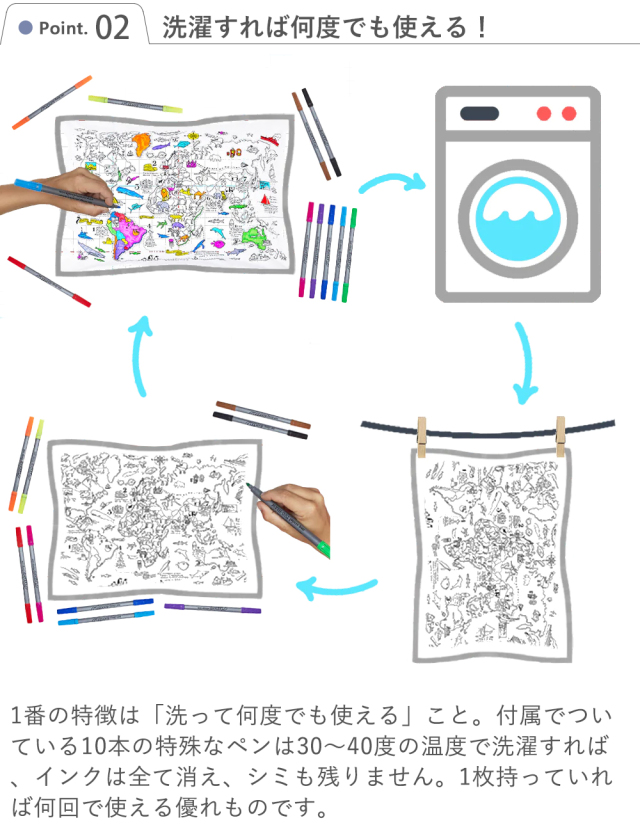 Point. 02 洗濯すれば何度でも使える！

1番の特徴は「洗って何度でも使える」こと。付属でついている10本の特殊なペンは30～40度の温度で洗濯すれば、インクは全て消え、シミも残りません。1枚持っていれば何回で使える優れものです。