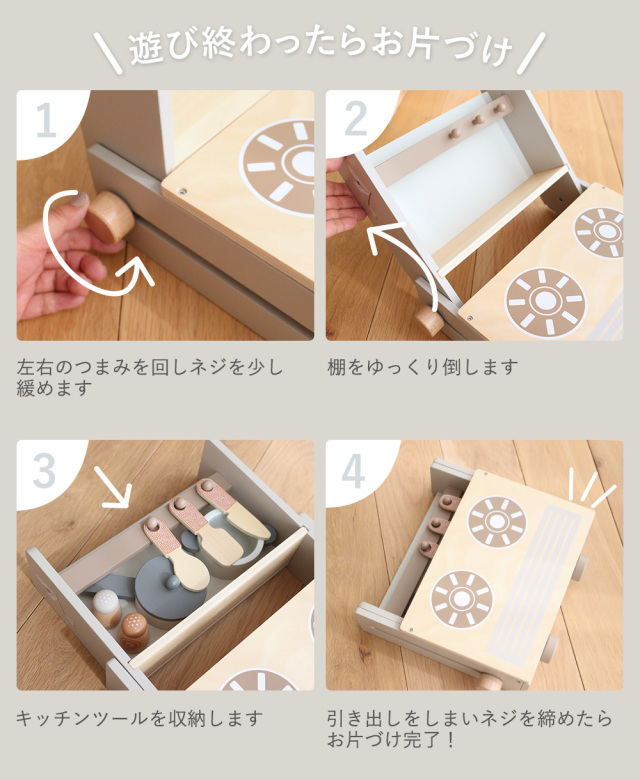 遊び終わったらお片づけ

1

左右のつまみを回しネジを少し緩めます

2

棚をゆっくり倒します

3

キッチンツールを収納します

4

引き出しをしまいネジを締めたらお片づけ完了！