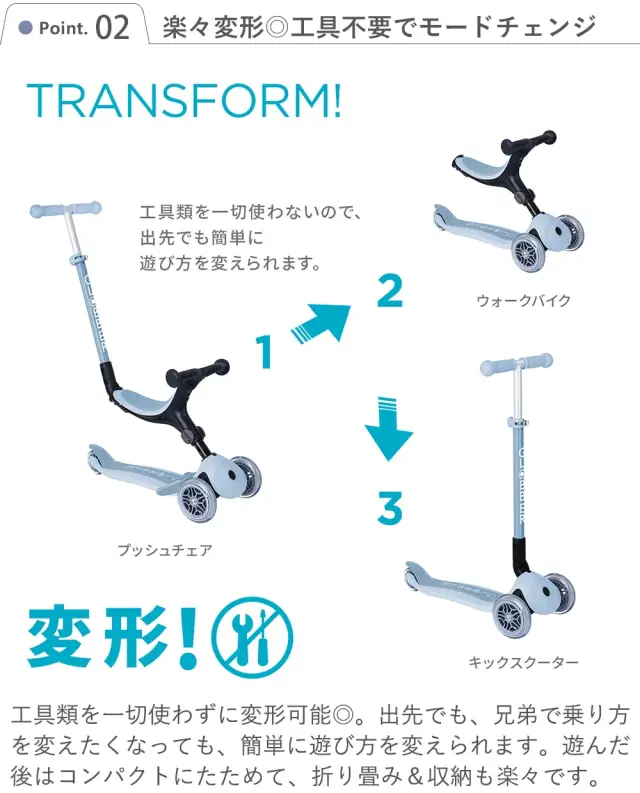 Point. 02 楽々変形◎工具不要でモードチェンジ

TRANSFORM!

工具類を一切使わないので、出先でも簡単に遊び方を変えられます。

1

2

ウォークバイク

3

プッシュチェア

キックスクーター

変形!

工具類を一切使わずに変形可能◎。出先でも、兄弟で乗り方を変えたくなっても、簡単に遊び方を変えられます。遊んだ後はコンパクトにたためて、折り畳み＆収納も楽々です。